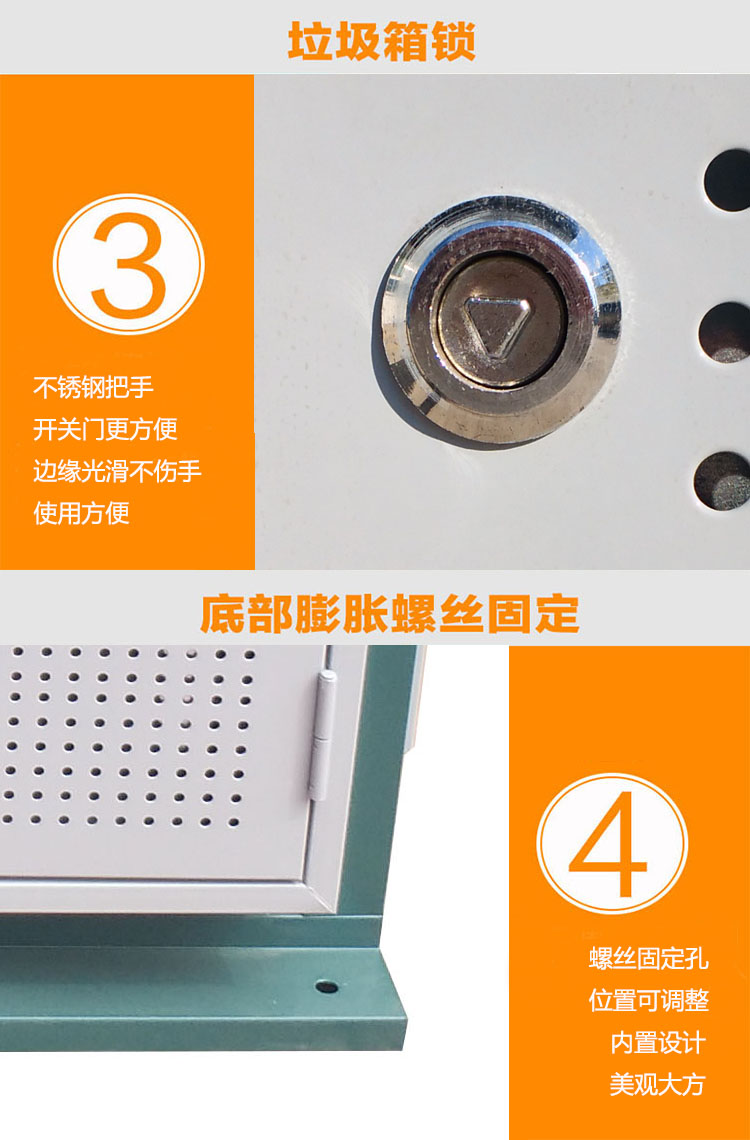 垃圾箱锁

3

不锈钢把手
开关门更方便
边缘光滑不伤手
使用方便

底部膨胀螺丝固定

4

螺丝固定孔
位置可调整
内置设计
美观大方